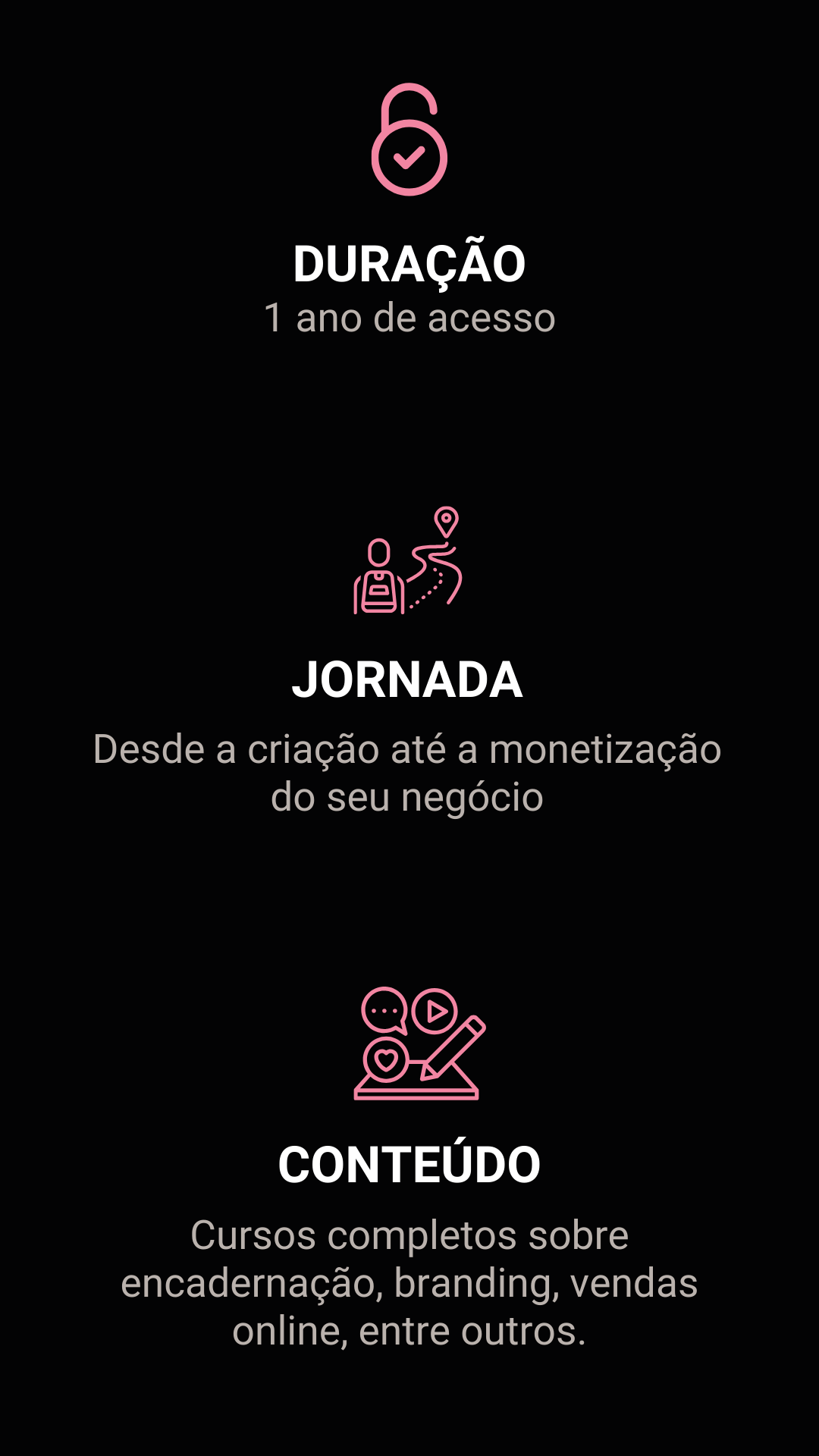 DURAÇÃO
1 ano de acesso

JORNADA
Desde a criação até a monetização do seu negócio

CONTEÚDO
Cursos completos sobre encadernação, branding, vendas online, entre outros.